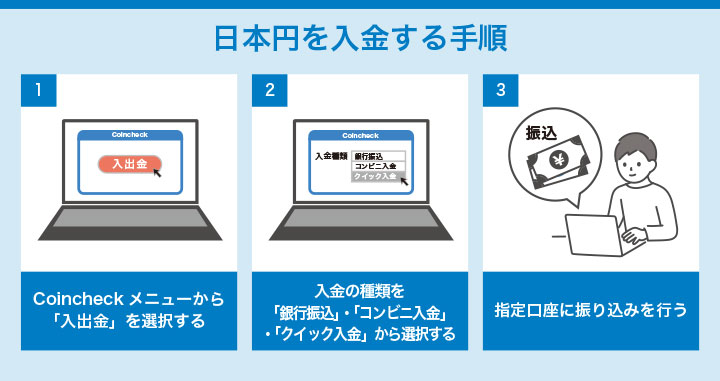 日本円を入金する手順

1

Coincheck

入出金

Coincheck メニューから「入出金」を選択する

2

Coincheck

入金種類

銀行振込

コンビニ入金

クイック入金

入金の種類を「銀行振込」・「コンビニ入金」・「クイック入金」から選択する

3

振込

¥

指定口座に振り込みを行う