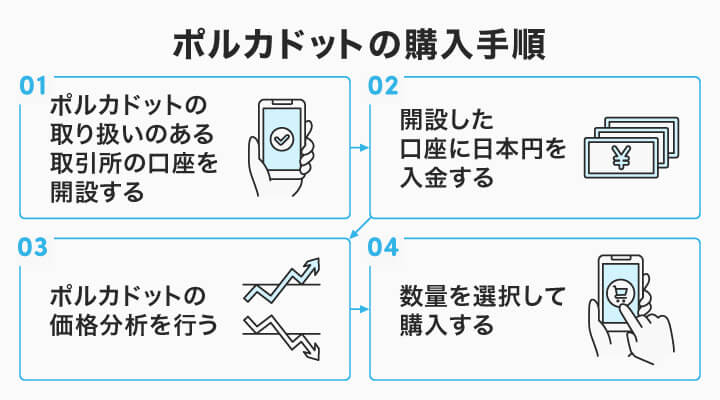 ポルカドットの購入手順

01
ポルカドットの取り扱いのある取引所の口座を開設する

02
開設した口座に日本円を入金する

¥

03
ポルカドットの価格分析を行う

04
数量を選択して購入する